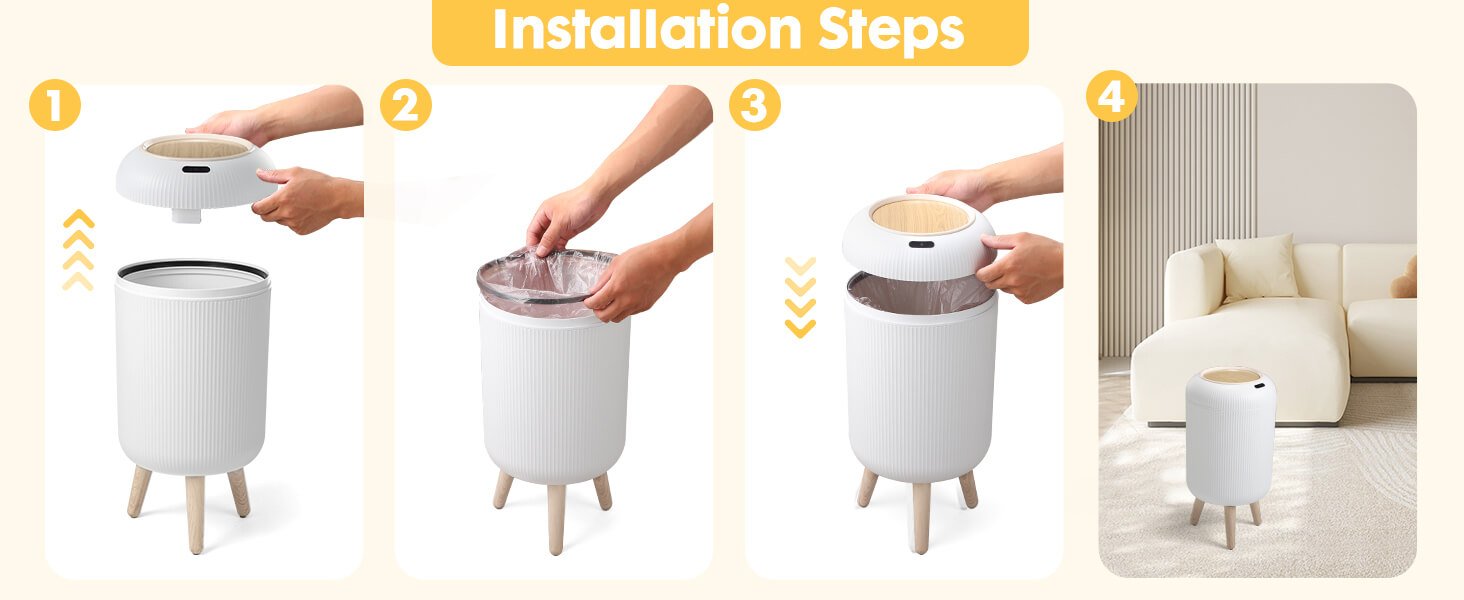 Installation Steps

1

2

3

4